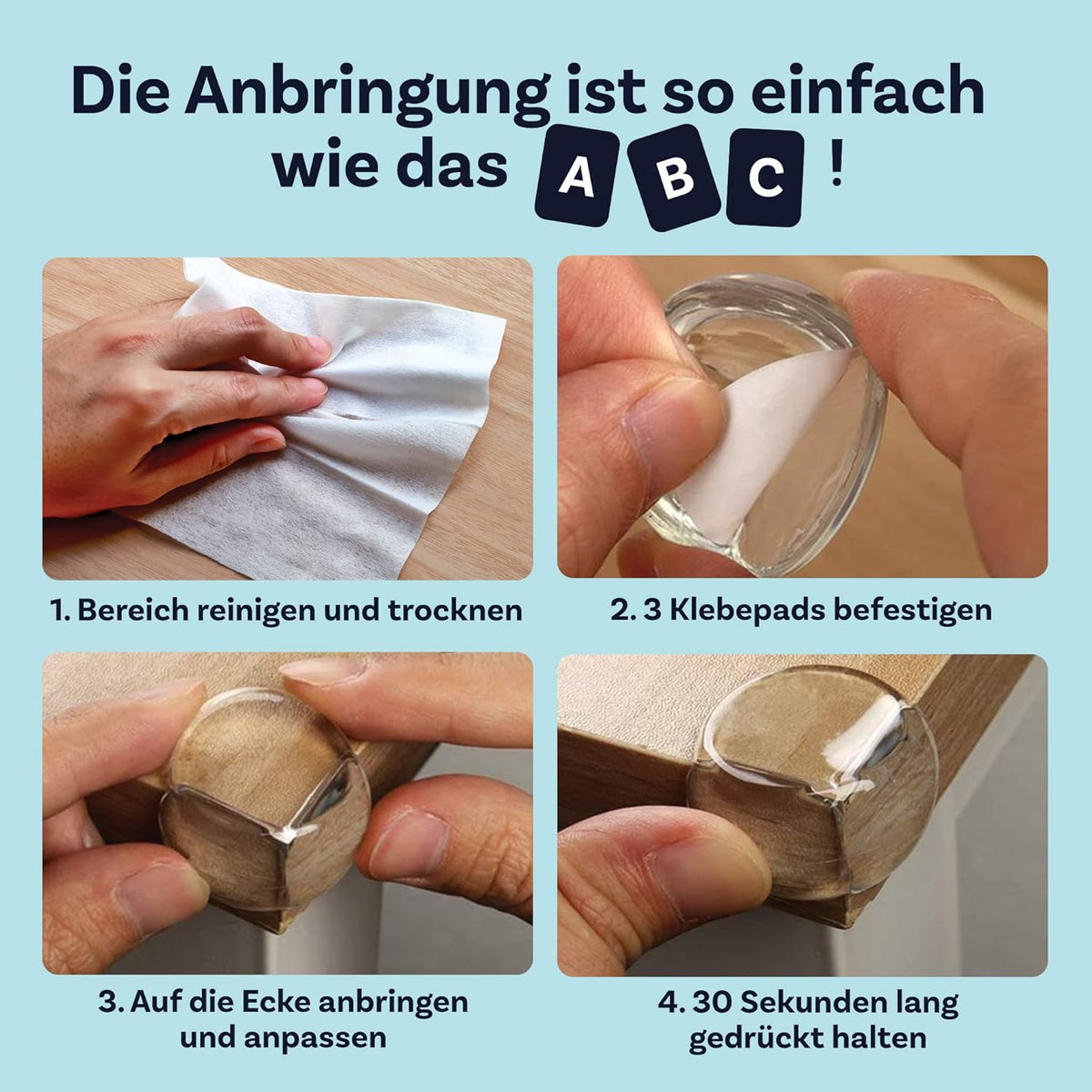 Die Anbringung ist so einfach wie das A B C !

1. Bereich reinigen und trocknen

2. 3 Klebepads befestigen

3. Auf die Ecke anbringen und anpassen

4. 30 Sekunden lang gedrückt halten