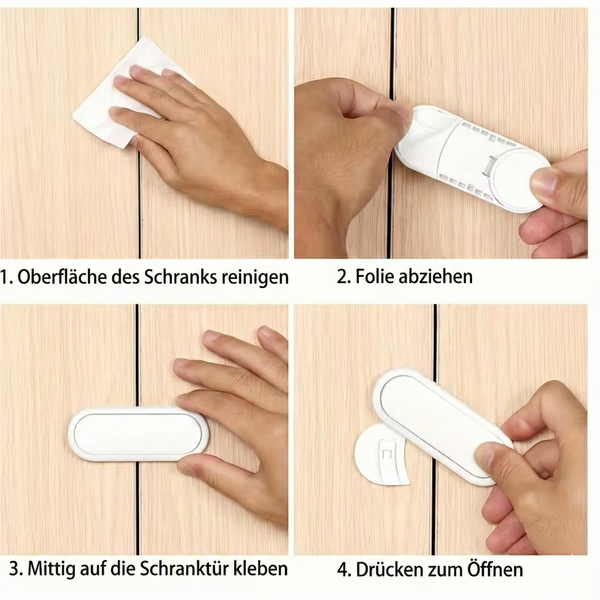 1. Oberfläche des Schranks reinigen

2. Folie abziehen

3. Mittig auf die Schranktür kleben

4. Drücken zum Öffnen